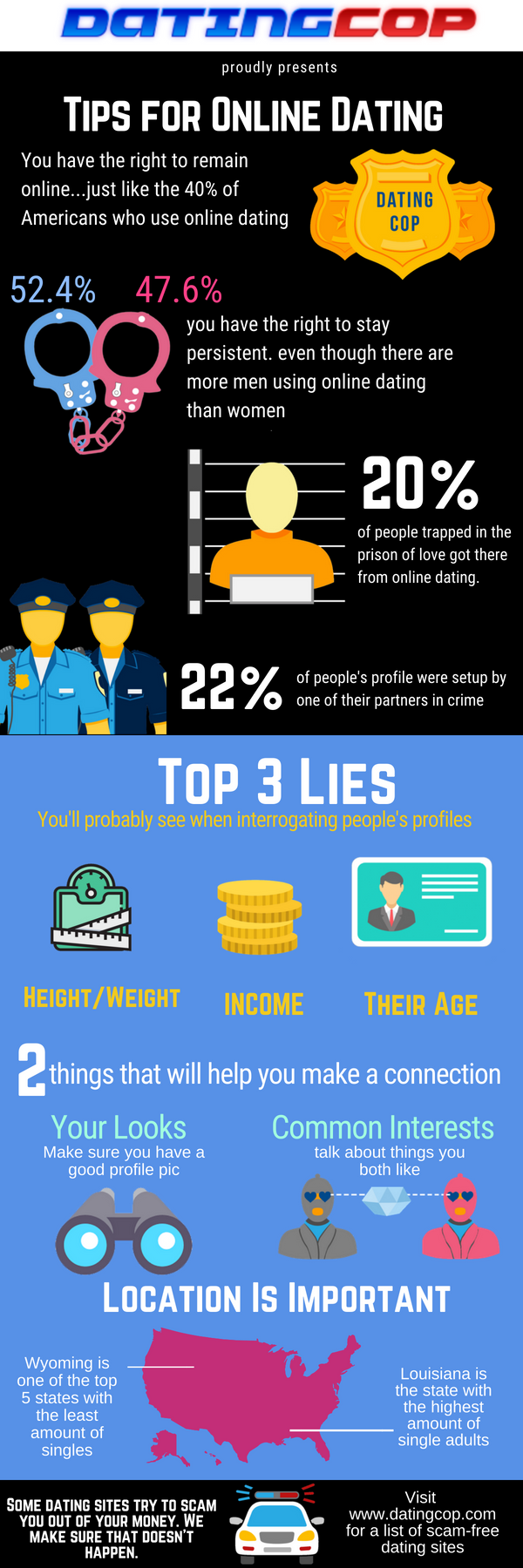 DATINGCOP

proudly presents

TIPS FOR ONLINE DATING

You have the right to remain online...just like the 40% of Americans who use online dating

DATING COP

52.4% 47.6%

you have the right to stay persistent. even though there are more men using online dating than women

20%

of people trapped in the prison of love got there from online dating.

22%

of people's profile were setup by one of their partners in crime

TOP 3 LIES

You'll probably see when interrogating people's profiles

HEIGHT/WEIGHT

INCOME

THEIR AGE

2 things that will help you make a connection

Your Looks

Make sure you have a good profile pic

Common Interests

talk about things you both like

LOCATION IS IMPORTANT

Wyoming is one of the top 5 states with the least amount of singles

Louisiana is the state with the highest amount of single adults

SOME DATING SITES TRY TO SCAM YOU OUT OF YOUR MONEY. WE MAKE SURE THAT DOESN'T HAPPEN.

Visit www.datingcop.com for a list of scam-free dating sites